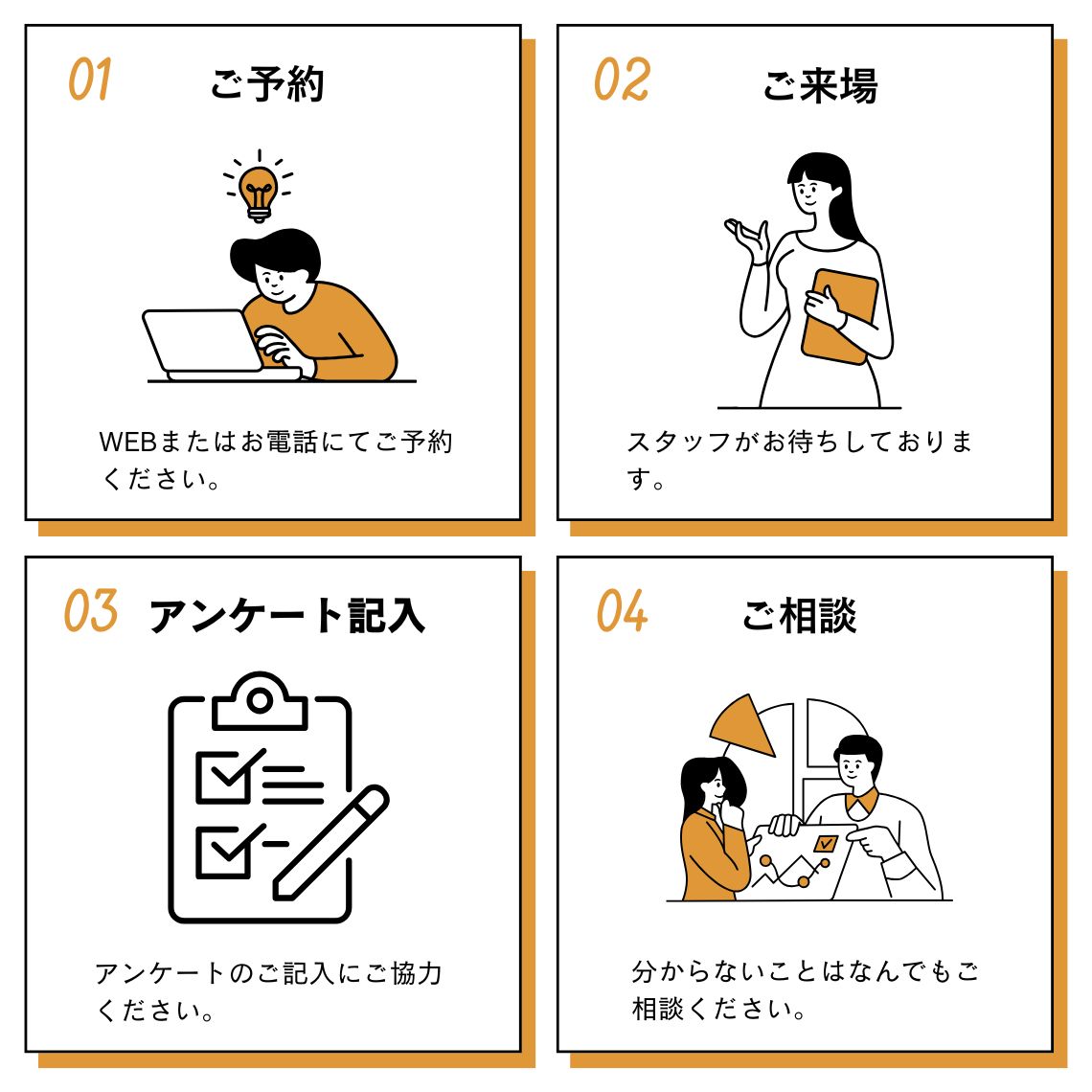 01 ご予約

WEBまたはお電話にてご予約ください。

02 ご来場

スタッフがお待ちしております。

03 アンケート記入

アンケートのご記入にご協力ください。

04 ご相談

分からないことはなんでもご相談ください。